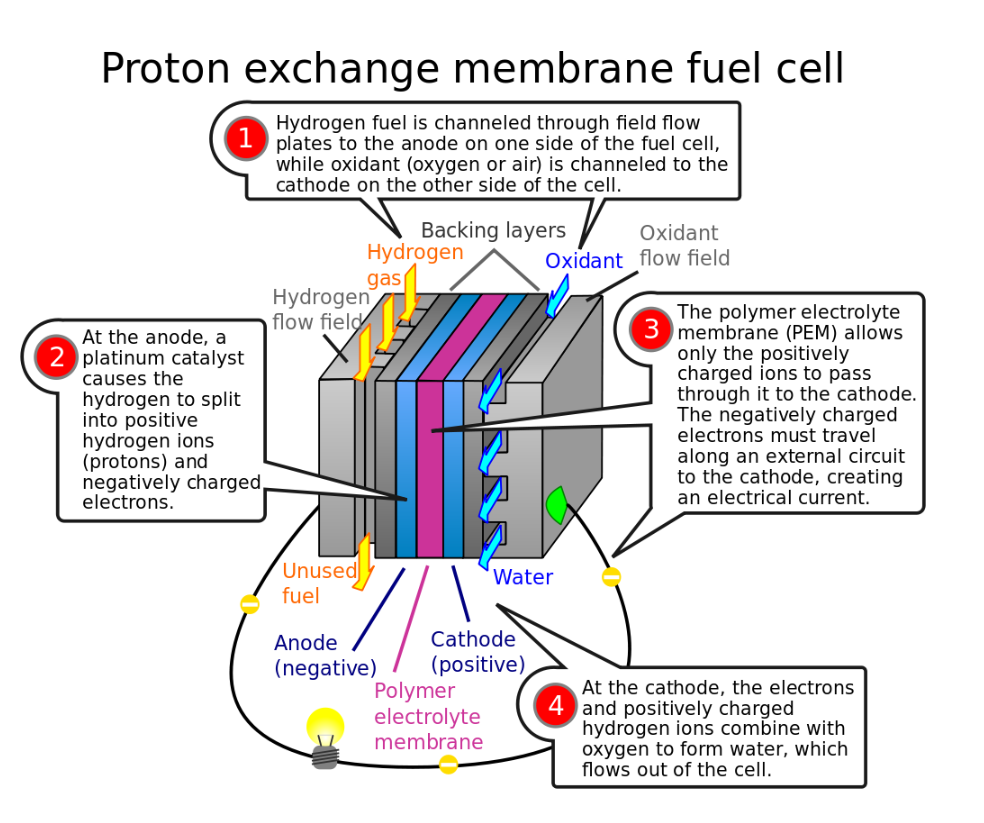 Proton exchange membrane fuel cell

1 Hydrogen fuel is channeled through field flow plates to the anode on one side of the fuel cell, while oxidant (oxygen or air) is channeled to the cathode on the other side of the cell.

Backing layers

Hydrogen gas

Oxidant

Oxidant flow field

Hydrogen flow field

2 At the anode, a platinum catalyst causes the hydrogen to split into positive hydrogen ions (protons) and negatively charged electrons.

3 The polymer electrolyte membrane (PEM) allows only the positively charged ions to pass through it to the cathode. The negatively charged electrons must travel along an external circuit to the cathode, creating an electrical current.

Unused fuel

Water

Anode (negative)

Cathode (positive)

Polymer electrolyte membrane

4 At the cathode, the electrons and positively charged hydrogen ions combine with oxygen to form water, which flows out of the cell.