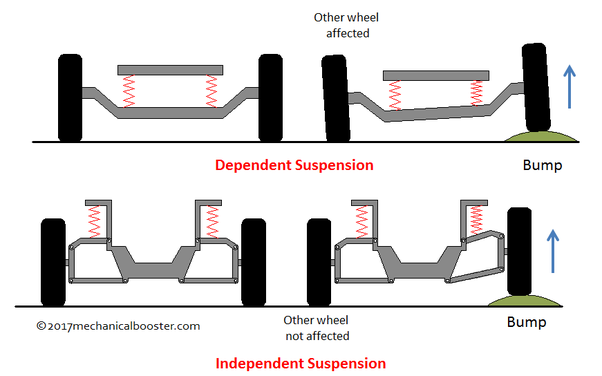 Other wheel affected

Dependent Suspension

Bump

©2017mechanicalbooster.com

Other wheel not affected

Bump

Independent Suspension