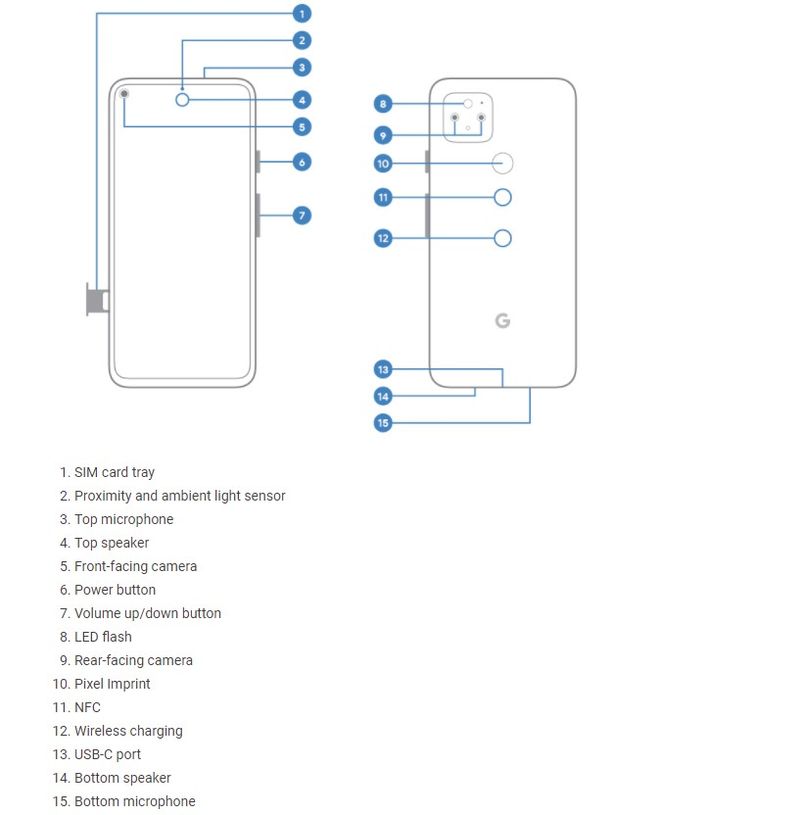 1
2
3
4
5
6
7
8
9
10
11
12
G
13
14
15

1. SIM card tray
2. Proximity and ambient light sensor
3. Top microphone
4. Top speaker
5. Front-facing camera
6. Power button
7. Volume up/down button
8. LED flash
9. Rear-facing camera
10. Pixel Imprint
11. NFC
12. Wireless charging
13. USB-C port
14. Bottom speaker
15. Bottom microphone