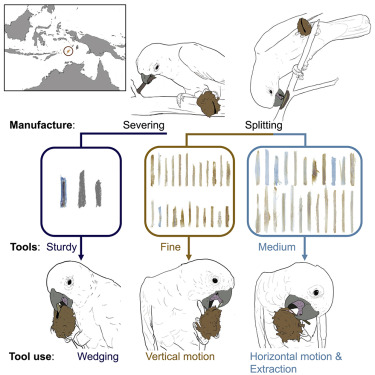 Manufacture: Severing Splitting

Tools: Sturdy Fine Medium

Tool use: Wedging Vertical motion Horizontal motion & Extraction