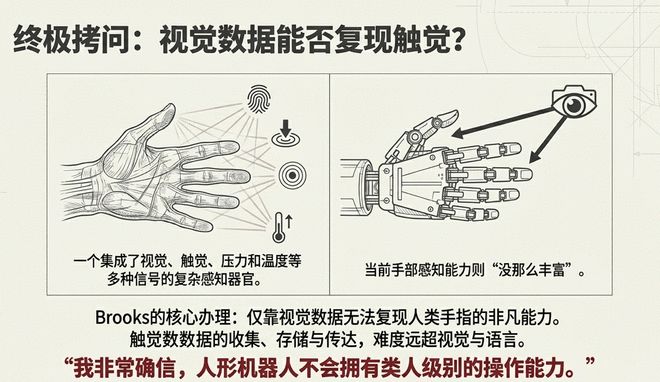 终极拷问：视觉数据能否复现触觉？

一个集成了视觉、触觉、压力和温度等多种信号的复杂感知器官。

当前手部感知能力则“没那么丰富”。

Brooks的核心办理：仅靠视觉数据无法复现人类手指的非凡能力。
触觉数数据的收集、存储与传达，难度远超视觉与语言。

“我非常确信，人形机器人不会拥有类人级别的操作能力。”