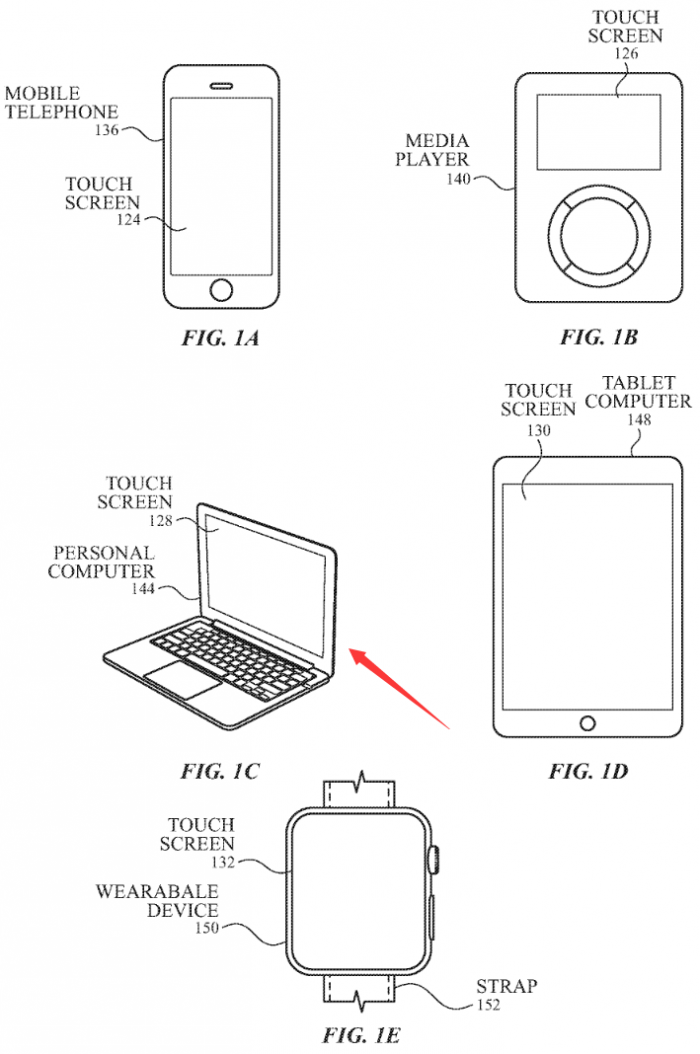 MOBILE TELEPHONE
136

TOUCH SCREEN
124

FIG. 1A

TOUCH SCREEN
126

MEDIA PLAYER
140

FIG. 1B

TOUCH SCREEN
128

PERSONAL COMPUTER
144

FIG. 1C

TOUCH SCREEN
130

TABLET COMPUTER
148

FIG. 1D

TOUCH SCREEN
132

WEARABALE DEVICE
150

STRAP
152

FIG. 1E